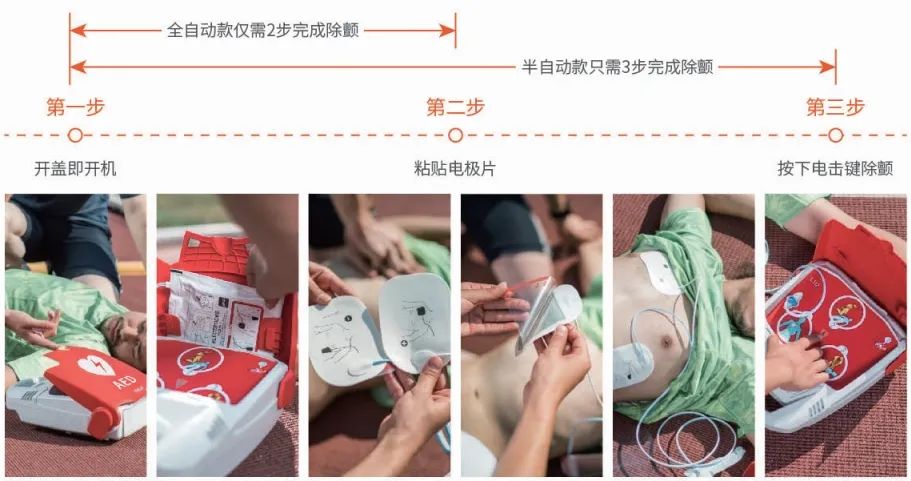 全自动款仅需2步完成除颤

半自动款只需3步完成除颤

第一步

第二步

第三步

开盖即开机

粘贴电极片

按下电击键除颤

AED